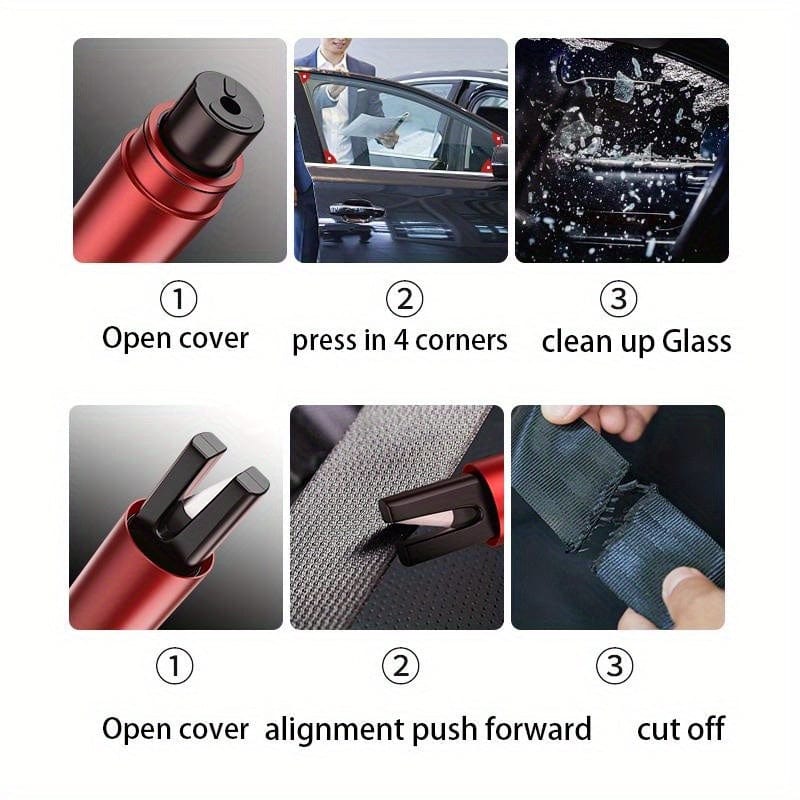 ①
Open cover

②
press in 4 corners

③
clean up Glass

①
Open cover

②
alignment push forward

③
cut off