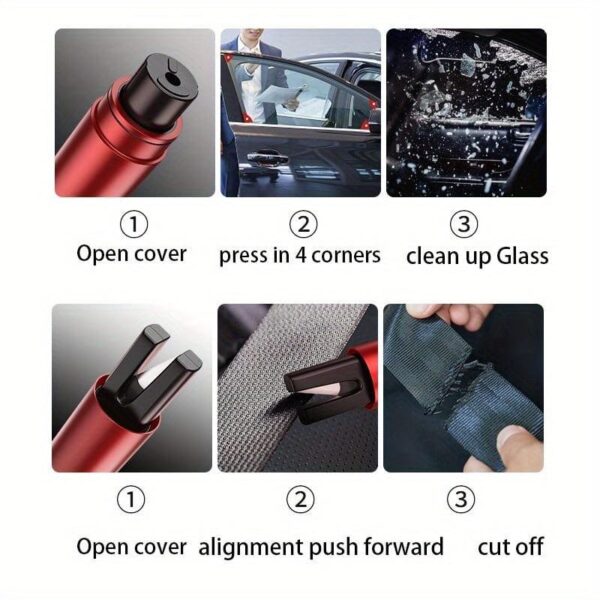 ①
Open cover

②
press in 4 corners

③
clean up Glass

①
Open cover

②
alignment push forward

③
cut off